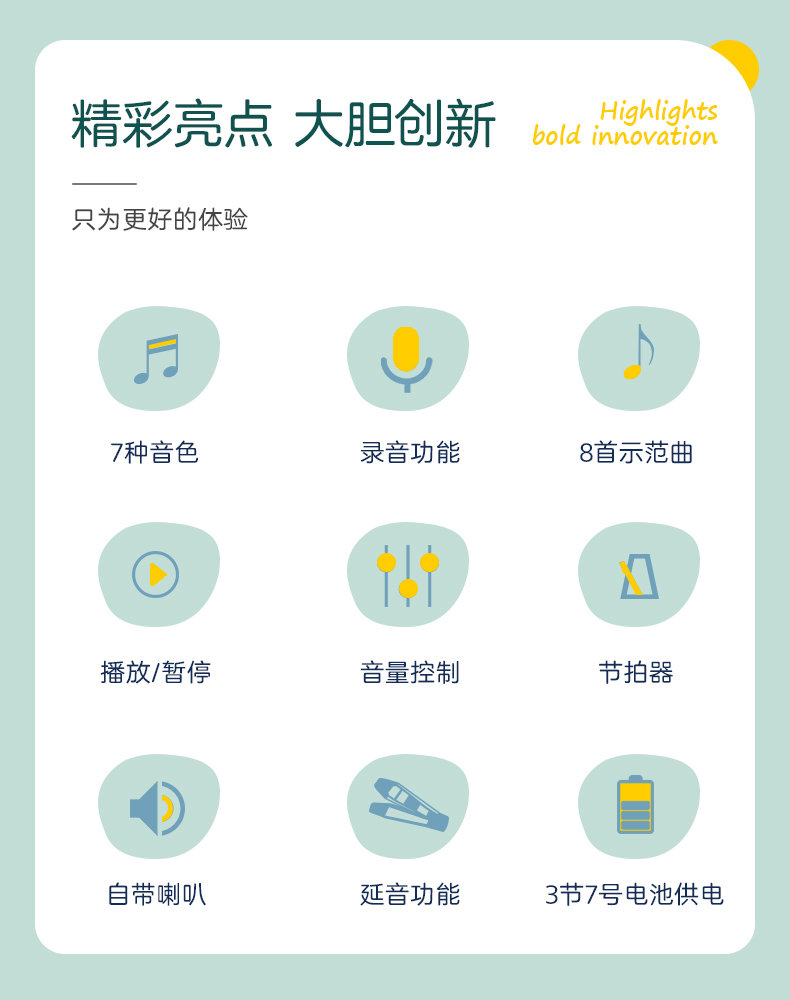 精彩亮点 大胆创新

Highlights
bold innovation

只为更好的体验

7种音色

录音功能

8首示范曲

播放/暂停

音量控制

节拍器

自带喇叭

延音功能

3节7号电池供电